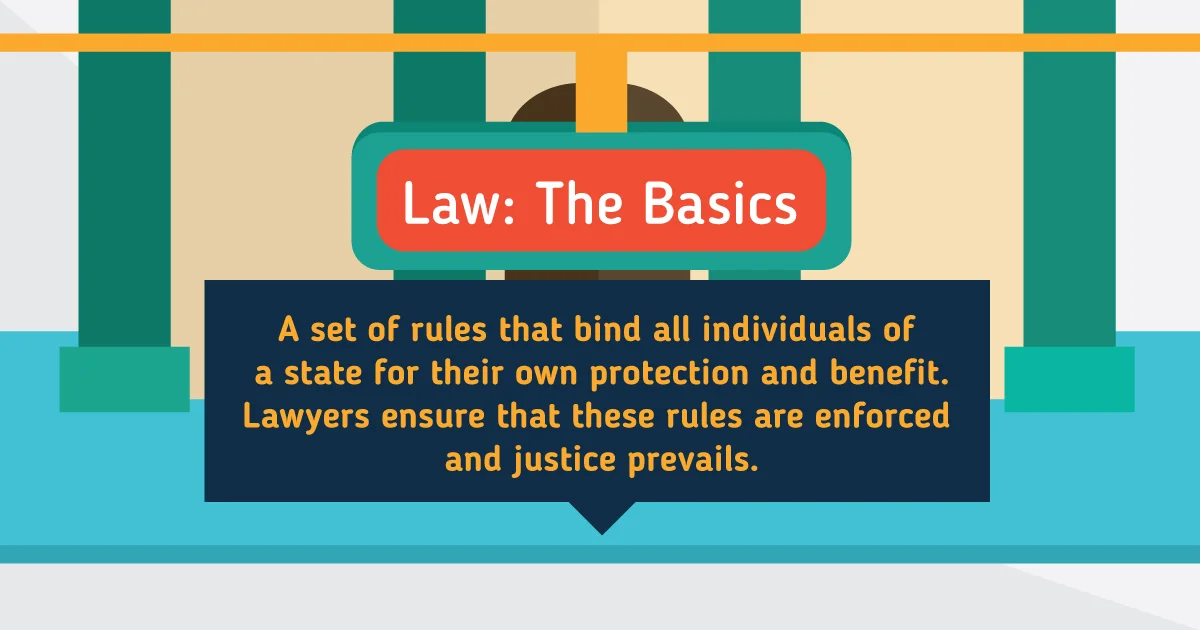 Law: The Basics

A set of rules that bind all individuals of a state for their own protection and benefit. Lawyers ensure that these rules are enforced and justice prevails.