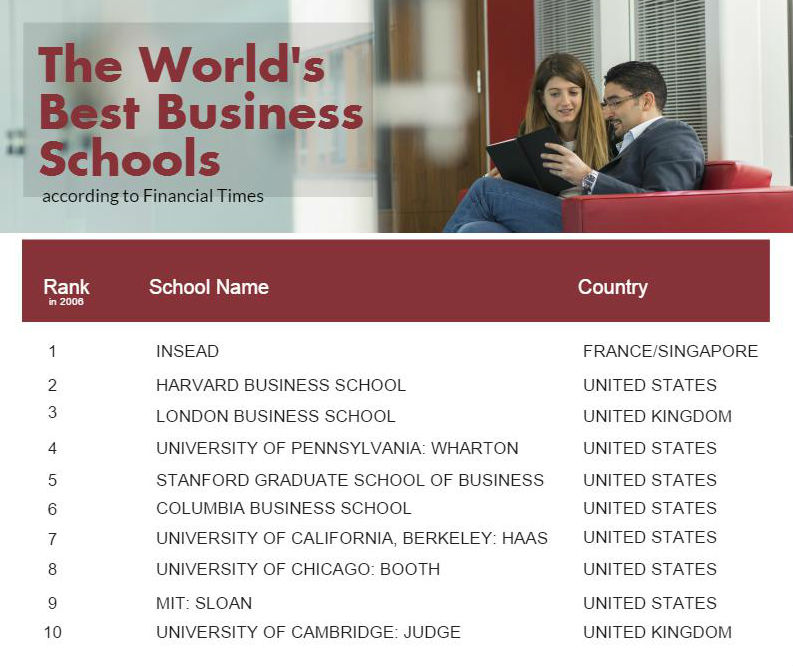 The World's Best Business Schools
according to Financial Times

| Rank in 2006 | School Name | Country |
|---|---|---|
| 1 | INSEAD | FRANCE/SINGAPORE |
| 2 | HARVARD BUSINESS SCHOOL | UNITED STATES |
| 3 | LONDON BUSINESS SCHOOL | UNITED KINGDOM |
| 4 | UNIVERSITY OF PENNSYLVANIA: WHARTON | UNITED STATES |
| 5 | STANFORD GRADUATE SCHOOL OF BUSINESS | UNITED STATES |
| 6 | COLUMBIA BUSINESS SCHOOL | UNITED STATES |
| 7 | UNIVERSITY OF CALIFORNIA, BERKELEY: HAAS | UNITED STATES |
| 8 | UNIVERSITY OF CHICAGO: BOOTH | UNITED STATES |
| 9 | MIT: SLOAN | UNITED STATES |
| 10 | UNIVERSITY OF CAMBRIDGE: JUDGE | UNITED KINGDOM |